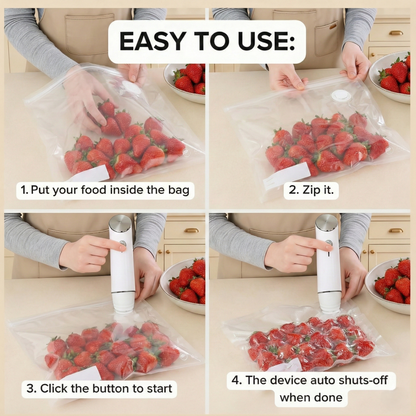 EASY TO USE:

1. Put your food inside the bag

2. Zip it.

3. Click the button to start

4. The device auto shuts-off when done