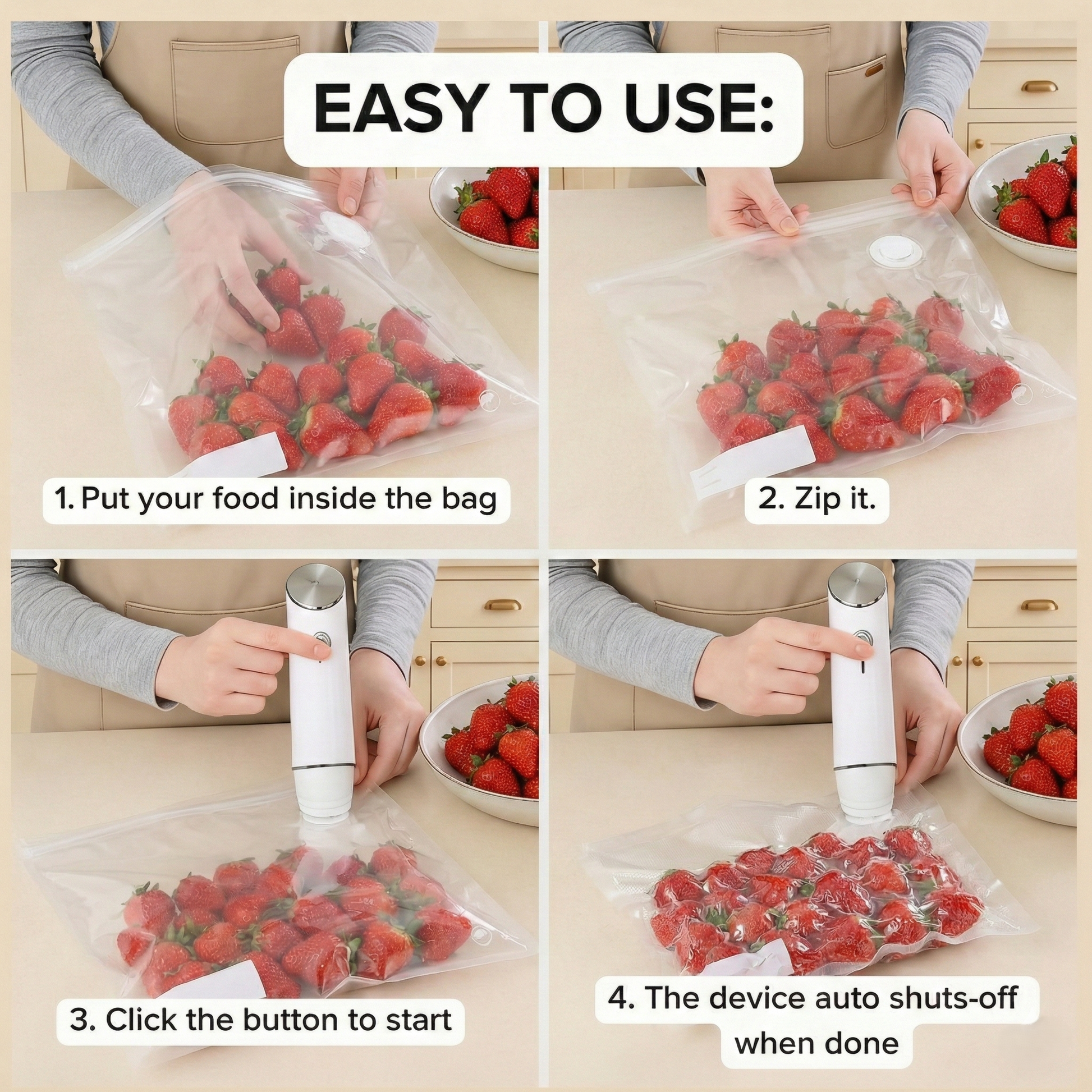 EASY TO USE:

1. Put your food inside the bag

2. Zip it.

3. Click the button to start

4. The device auto shuts-off when done