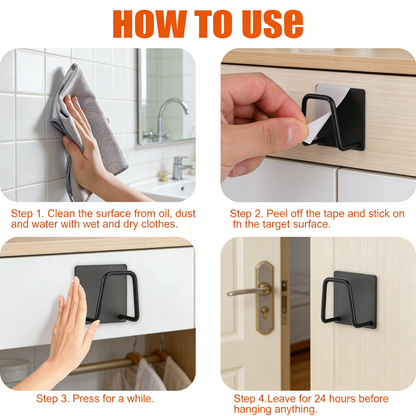 HOW TO USE

Step 1. Clean the surface from oil, dust and water with wet and dry clothes.

Step 2. Peel off the tape and stick on tn the target surface.

Step 3. Press for a while.

Step 4.Leave for 24 hours before hanging anything.