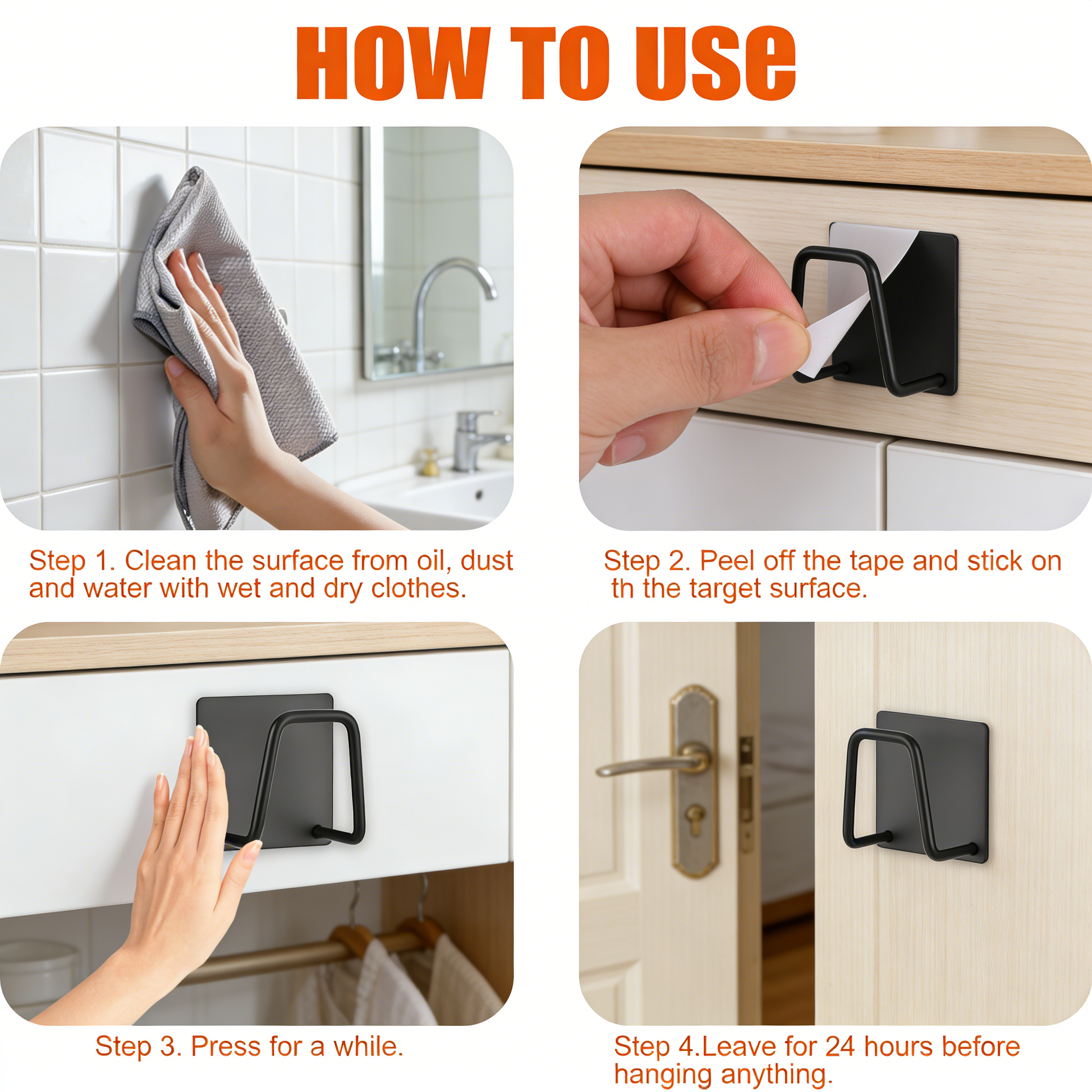 HOW TO USE

Step 1. Clean the surface from oil, dust and water with wet and dry clothes.

Step 2. Peel off the tape and stick on th the target surface.

Step 3. Press for a while.

Step 4.Leave for 24 hours before hanging anything.